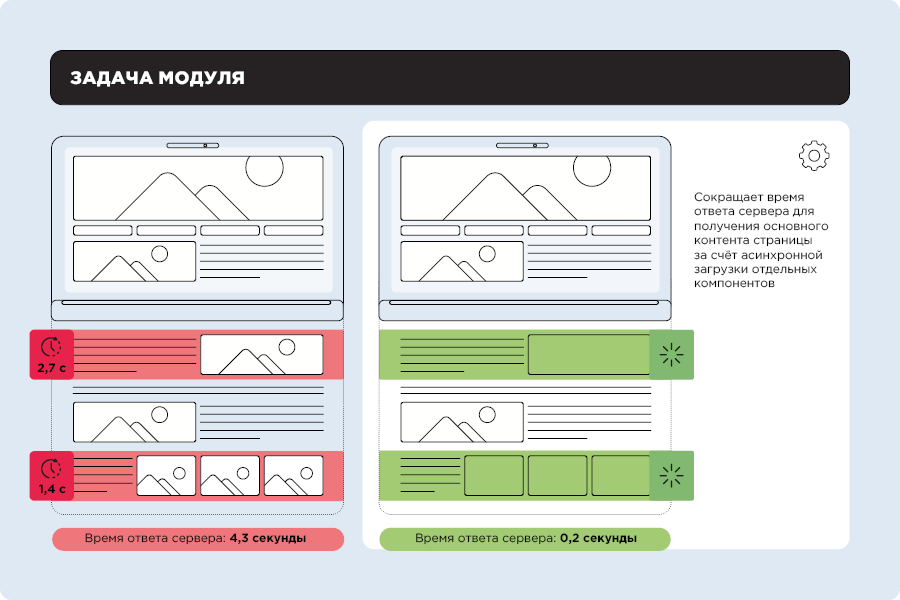 ЗАДАЧА МОДУЛЯ

Сокращает время ответа сервера для получения основного контента страницы за счёт асинхронной загрузки отдельных компонентов

2,7 с

1,4 с

Время ответа сервера: 4,3 секунды

Время ответа сервера: 0,2 секунды